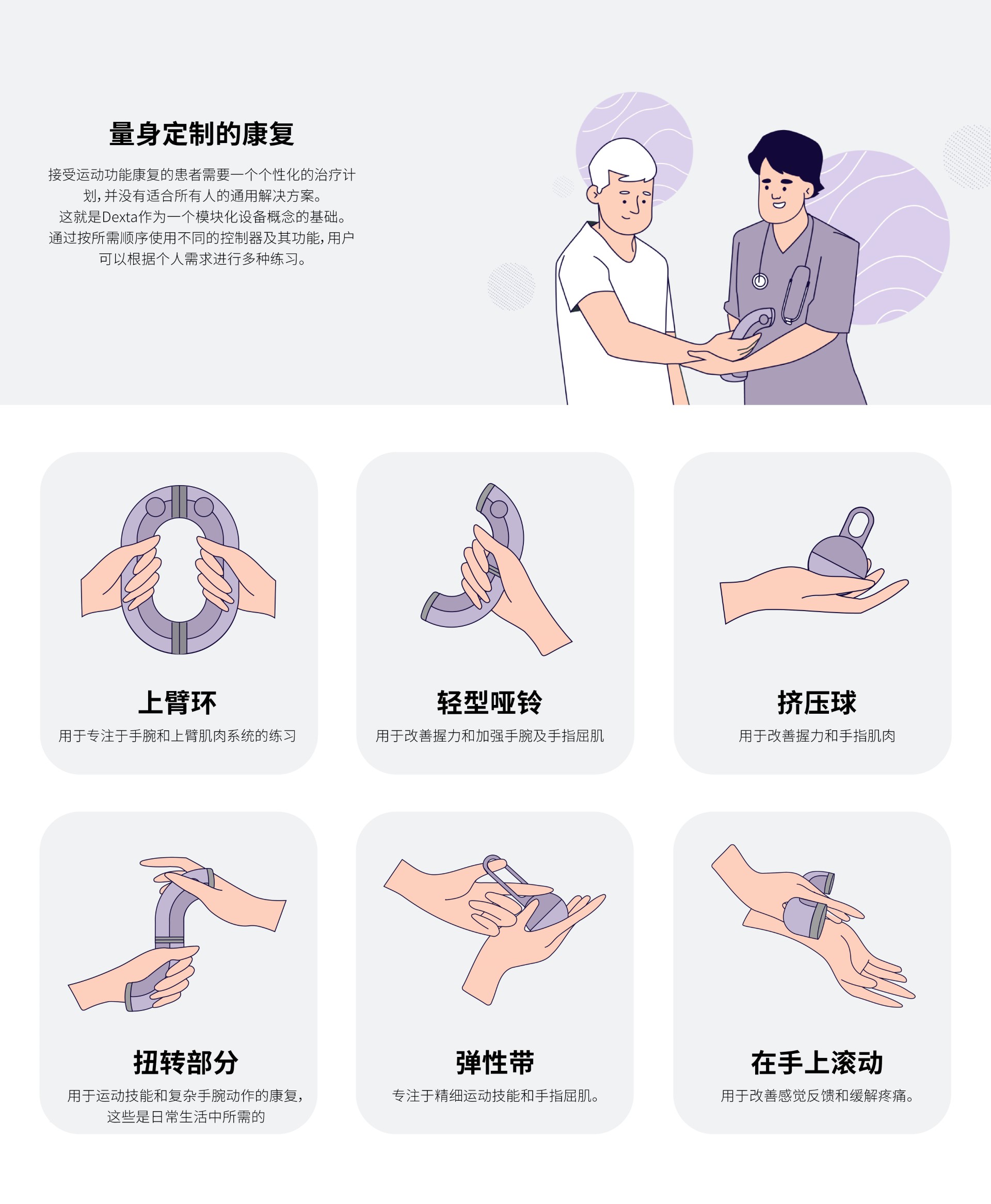 量身定制的康复

接受运动功能康复的患者需要一个个性化的治疗计划，并没有适合所有人的通用解决方案。
这就是Dexta作为一个模块化设备概念的基础。
通过按所需顺序使用不同的控制器及其功能，用户可以根据个人需求进行多种练习。

上臂环
用于专注于手腕和上臂肌肉系统的练习

轻型哑铃
用于改善握力和加强手腕及手指屈肌

挤压球
用于改善握力和手指肌肉

扭转部分
用于运动技能和复杂手腕动作的康复，这些是日常生活中所需的

弹性带
专注于精细运动技能和手指屈肌。

在手上滚动
用于改善感觉反馈和缓解疼痛。